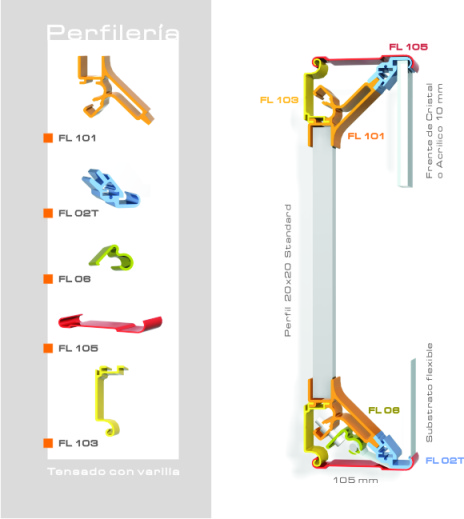 Perfilería

FL 101

FL 02T

FL 06

FL 105

FL 103

Tensado con varilla

FL 105

FL 103

FL 101

Frente de Cristal o Acrílico 10 mm

Perfil 20x20 Standard

Substrato flexible

FL 06

FL 02T

105 mm