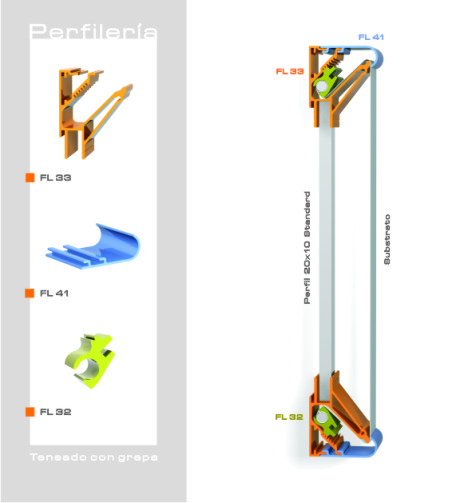 Perfilería

FL 33

FL 41

FL 32

Tensado con grapa

FL 41

FL 33

Perfil 20x10 Standard

Substrato

FL 32